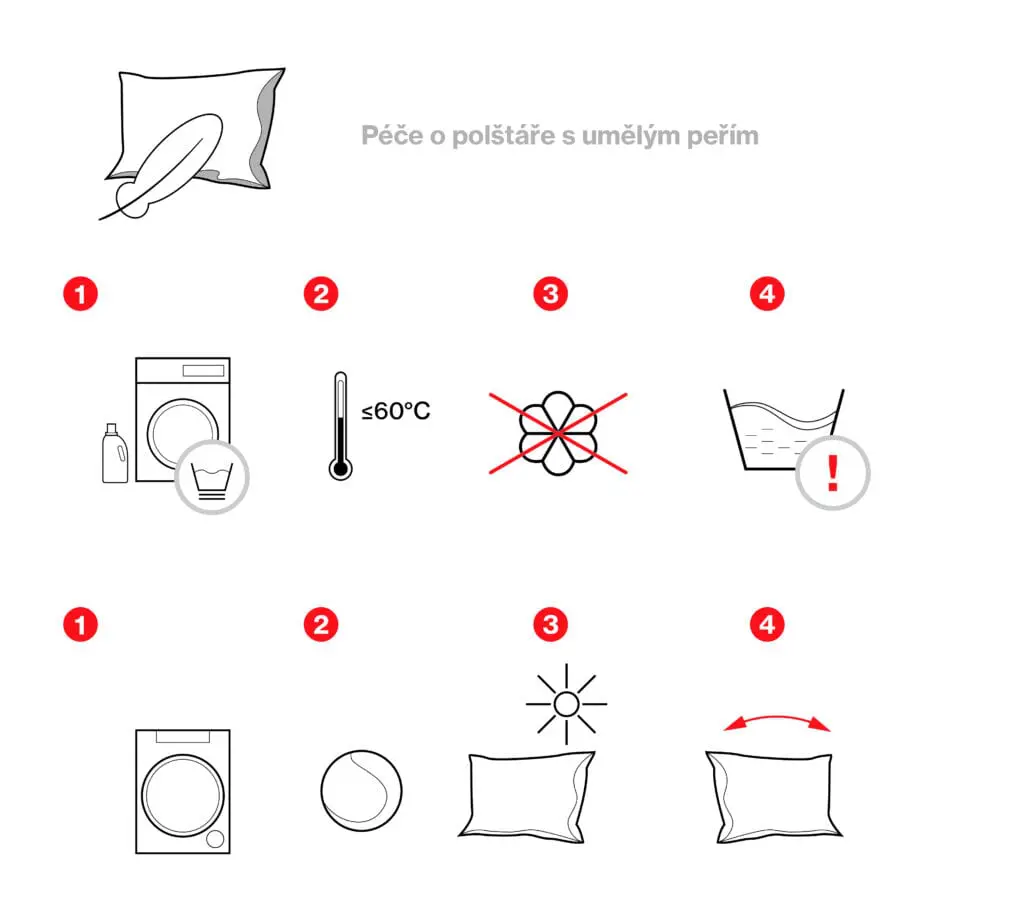 Péče o polštáře s umělým peřím

1

2

≤60°C

3

4

!

1

2

3

4